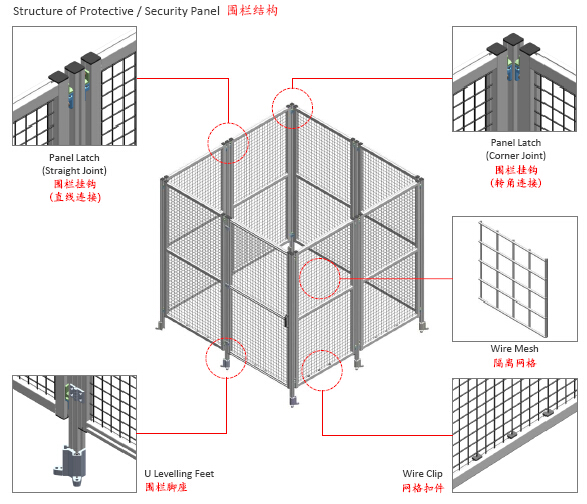 Structure of Protective / Security Panel 围栏结构

Panel Latch
(Straight Joint)
围栏挂钩
(直线连接)

Panel Latch
(Corner Joint)
围栏挂钩
(转角连接)

Wire Mesh
隔离网格

U Levelling Feet
围栏脚座

Wire Clip
网格扣件